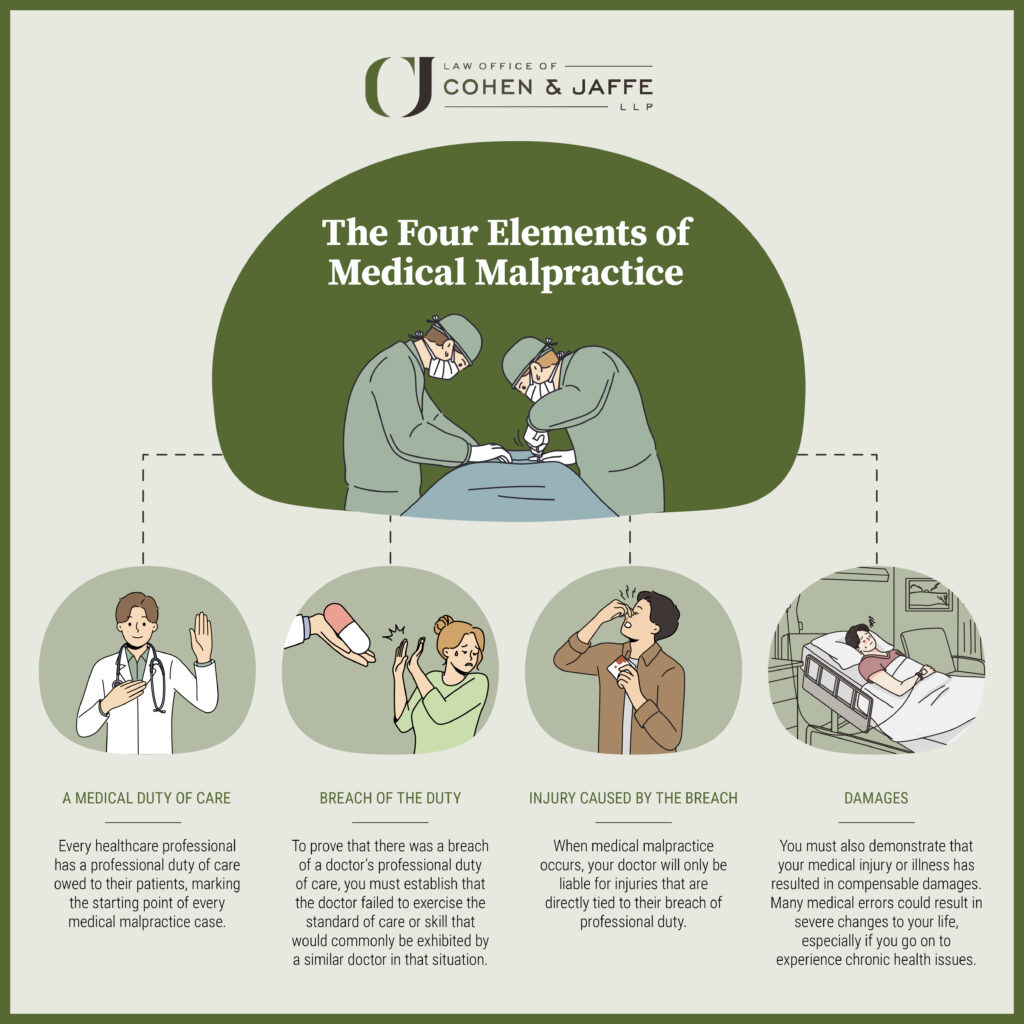 CJ LAW OFFICE OF COHEN & JAFFE LLP

The Four Elements of Medical Malpractice

A MEDICAL DUTY OF CARE

Every healthcare professional has a professional duty of care owed to their patients, marking the starting point of every medical malpractice case.

BREACH OF THE DUTY

To prove that there was a breach of a doctor's professional duty of care, you must establish that the doctor failed to exercise the standard of care or skill that would commonly be exhibited by a similar doctor in that situation.

INJURY CAUSED BY THE BREACH

When medical malpractice occurs, your doctor will only be liable for injuries that are directly tied to their breach of professional duty.

DAMAGES

You must also demonstrate that your medical injury or illness has resulted in compensable damages. Many medical errors could result in severe changes to your life, especially if you go on to experience chronic health issues.